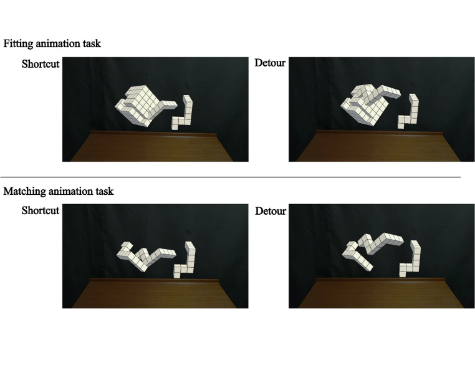 Fitting animation task

Shortcut

Detour

Matching animation task

Shortcut

Detour